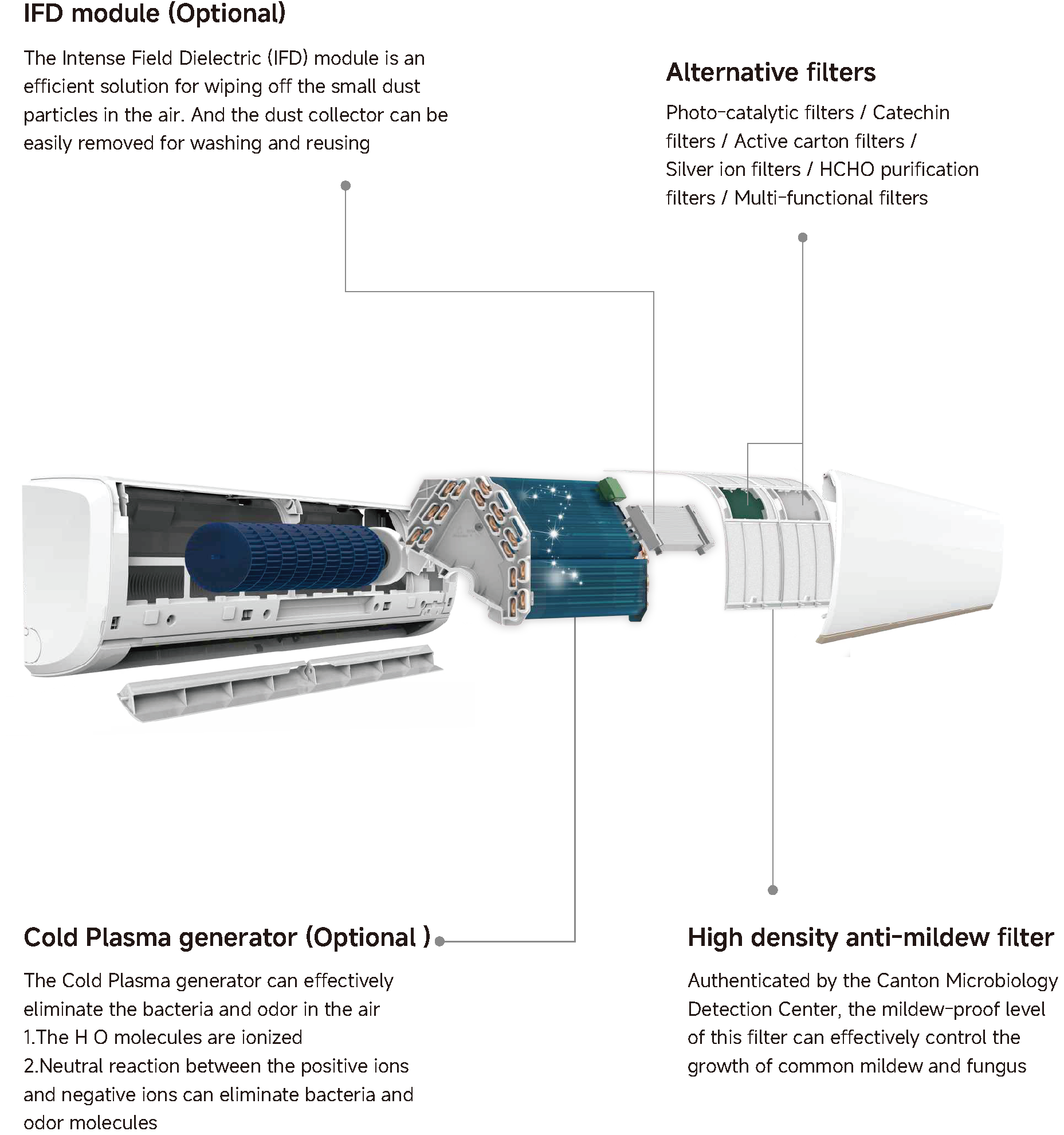 IFD module (Optional)

The Intense Field Dielectric (IFD) module is an efficient solution for wiping off the small dust particles in the air. And the dust collector can be easily removed for washing and reusing

Alternative filters

Photo-catalytic filters / Catechin filters / Active carton filters / Silver ion filters / HCHO purification filters / Multi-functional filters

Cold Plasma generator (Optional )

The Cold Plasma generator can effectively eliminate the bacteria and odor in the air
1.The H O molecules are ionized
2.Neutral reaction between the positive ions and negative ions can eliminate bacteria and odor molecules

High density anti-mildew filter

Authenticated by the Canton Microbiology Detection Center, the mildew-proof level of this filter can effectively control the growth of common mildew and fungus